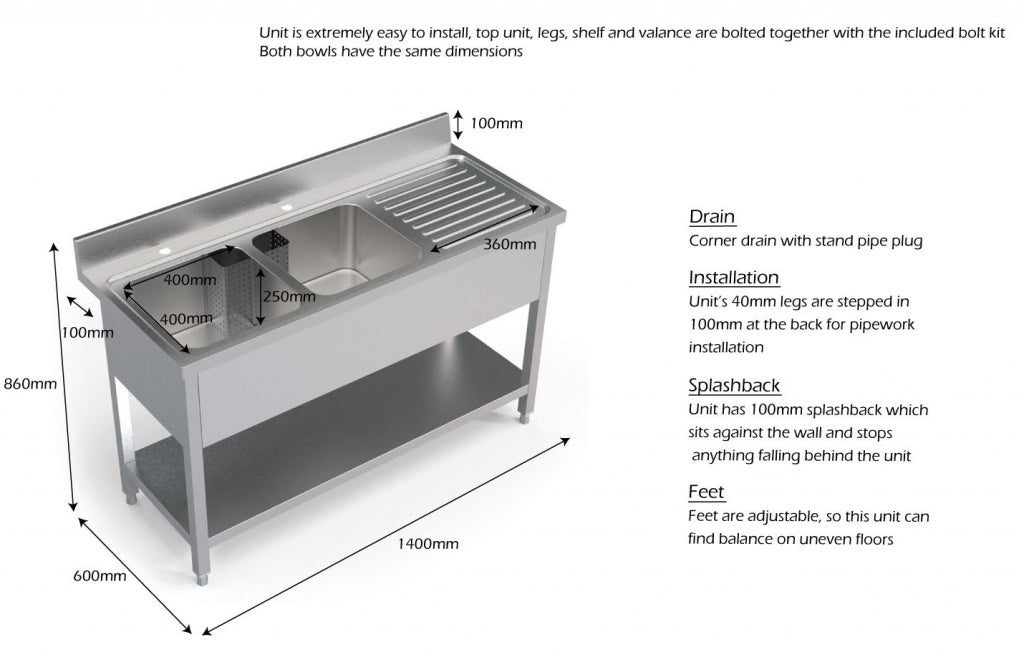 Unit is extremely easy to install, top unit, legs, shelf and valance are bolted together with the included bolt kit
Both bowls have the same dimensions

100mm
360mm
400mm
250mm
400mm
100mm
860mm
1400mm
600mm

Drain
Corner drain with stand pipe plug

Installation
Unit's 40mm legs are stepped in 100mm at the back for pipework installation

Splashback
Unit has 100mm splashback which sits against the wall and stops anything falling behind the unit

Feet
Feet are adjustable, so this unit can find balance on uneven floors