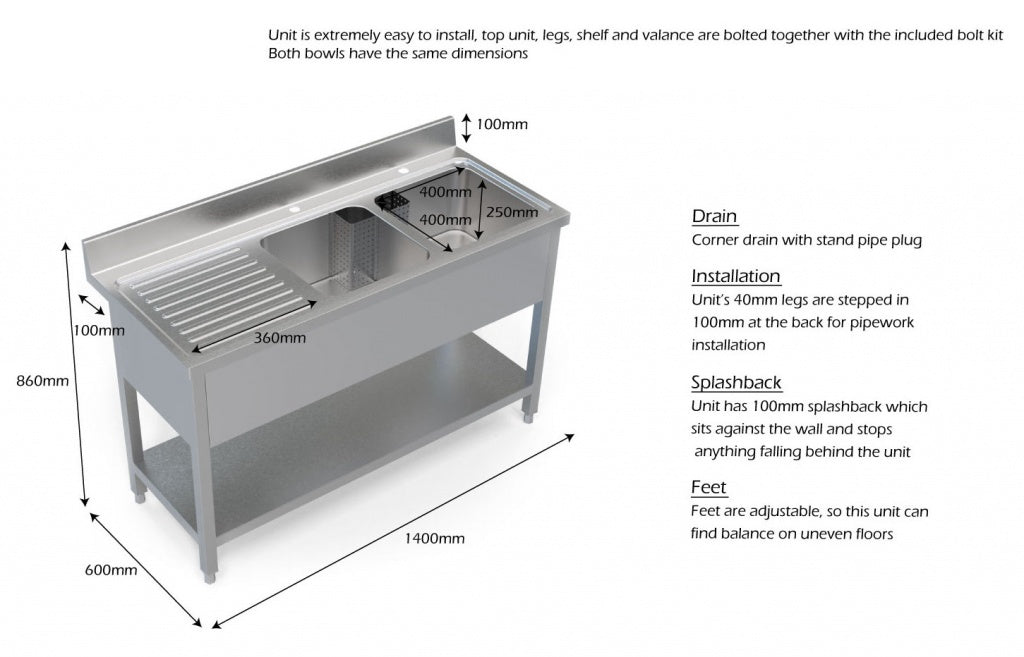 Unit is extremely easy to install, top unit, legs, shelf and valance are bolted together with the included bolt kit
Both bowls have the same dimensions

100mm
400mm
400mm
250mm
100mm
360mm
860mm
1400mm
600mm

Drain
Corner drain with stand pipe plug

Installation
Unit's 40mm legs are stepped in 100mm at the back for pipework installation

Splashback
Unit has 100mm splashback which sits against the wall and stops anything falling behind the unit

Feet
Feet are adjustable, so this unit can find balance on uneven floors