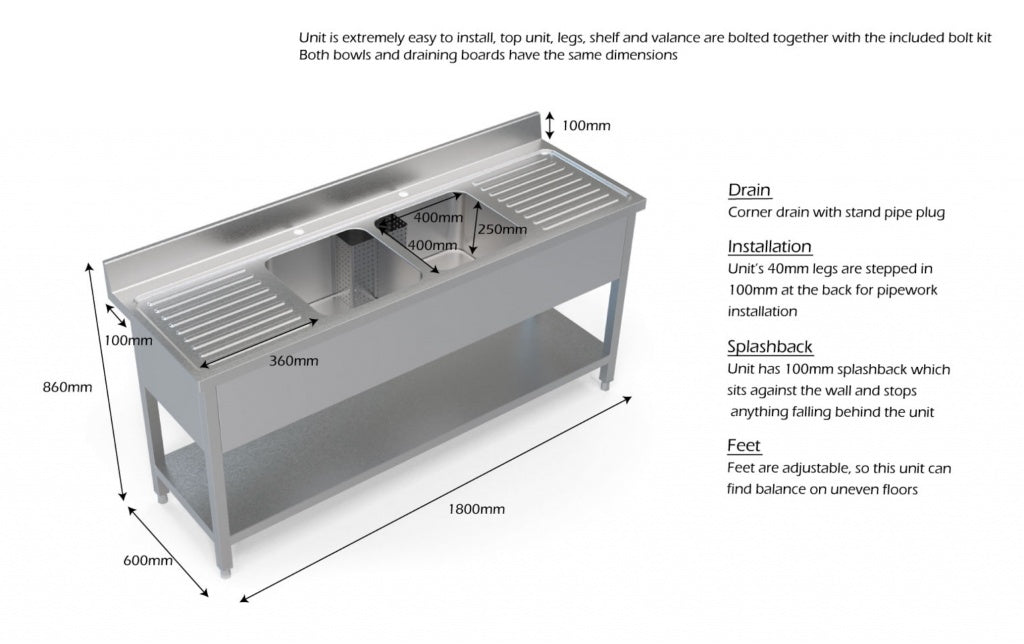 Unit is extremely easy to install, top unit, legs, shelf and valance are bolted together with the included bolt kit
Both bowls and draining boards have the same dimensions

100mm

400mm
400mm
250mm

100mm
360mm

860mm

1800mm

600mm

Drain
Corner drain with stand pipe plug

Installation
Unit's 40mm legs are stepped in 100mm at the back for pipework installation

Splashback
Unit has 100mm splashback which sits against the wall and stops anything falling behind the unit

Feet
Feet are adjustable, so this unit can find balance on uneven floors