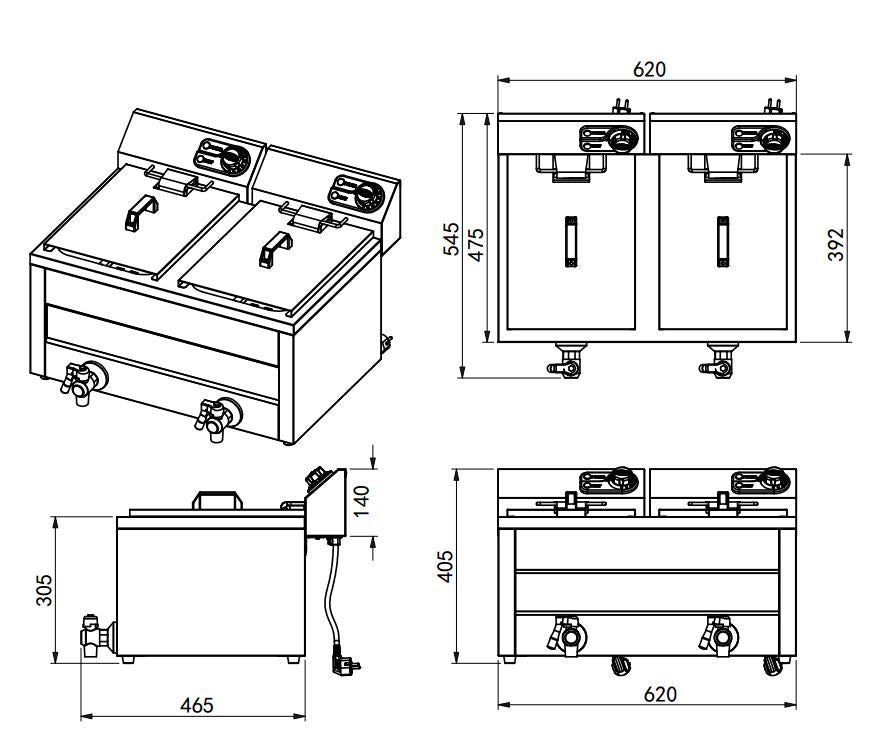 620

545
475
392

140
305

405

465
620