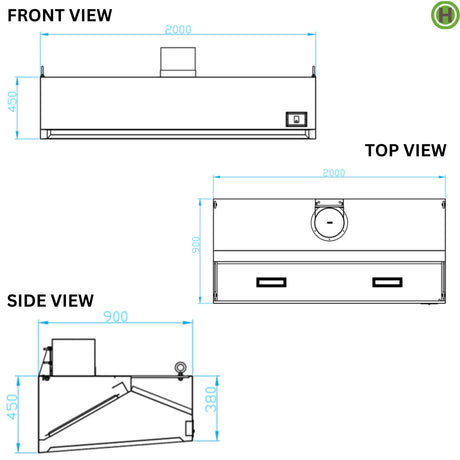 FRONT VIEW

H

2000

450

TOP VIEW

2000

900

SIDE VIEW

900

450

380