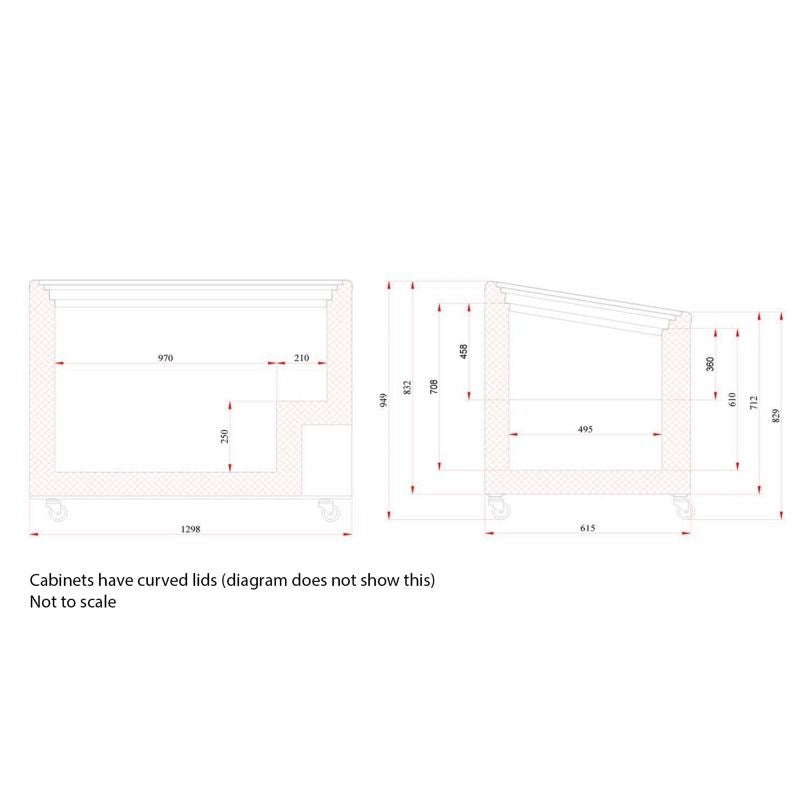 970
210
250
1298
949
832
708
458
495
360
610
712
829
615

Cabinets have curved lids (diagram does not show this)
Not to scale