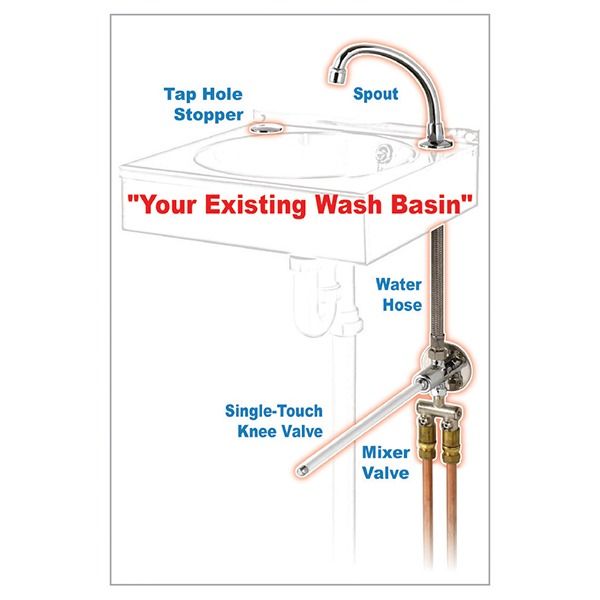 Tap Hole Stopper

Spout

"Your Existing Wash Basin"

Water Hose

Single-Touch Knee Valve

Mixer Valve