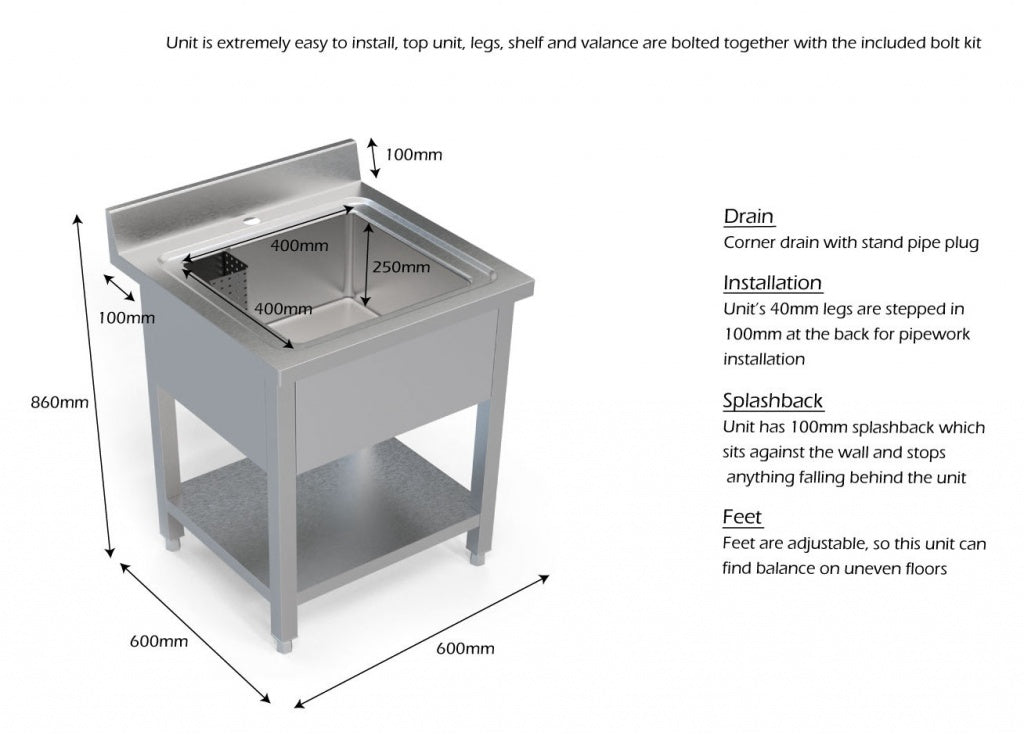 Unit is extremely easy to install, top unit, legs, shelf and valance are bolted together with the included bolt kit

100mm

400mm

250mm

400mm

100mm

860mm

600mm

600mm

Drain
Corner drain with stand pipe plug

Installation
Unit's 40mm legs are stepped in 100mm at the back for pipework installation

Splashback
Unit has 100mm splashback which sits against the wall and stops anything falling behind the unit

Feet
Feet are adjustable, so this unit can find balance on uneven floors