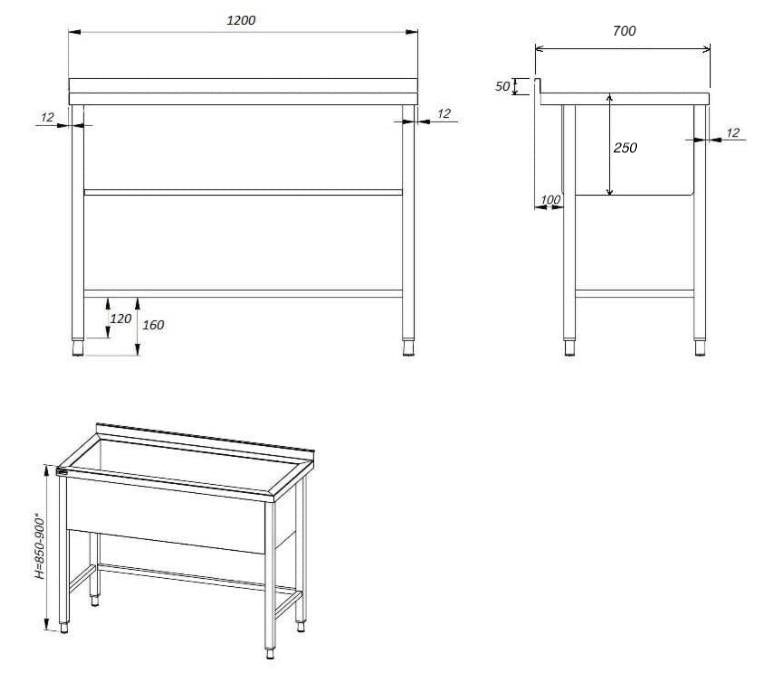 1200

12

12

120

160

700

50

250

12

100

H=850-900*