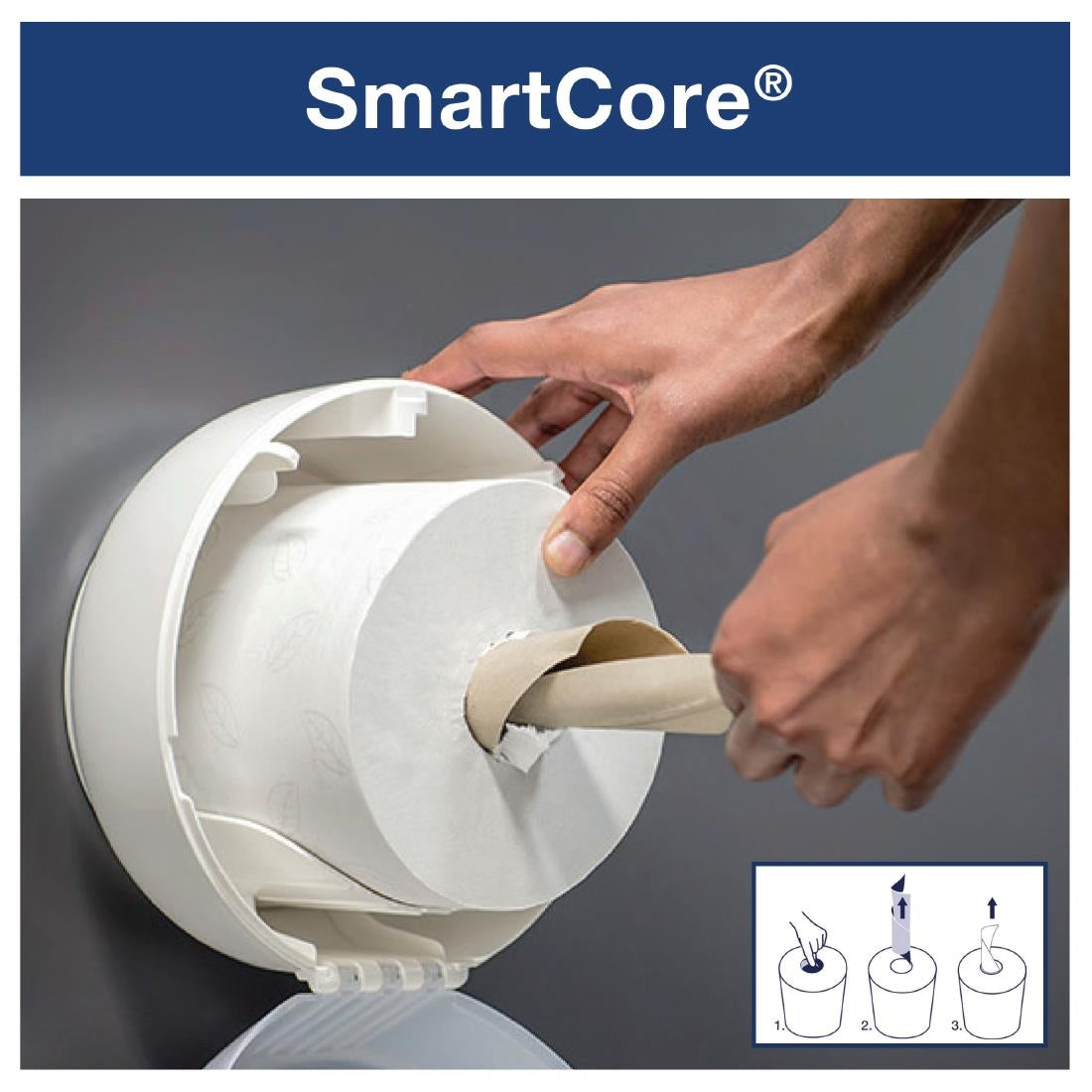 SmartCore®

1.

2.

3.