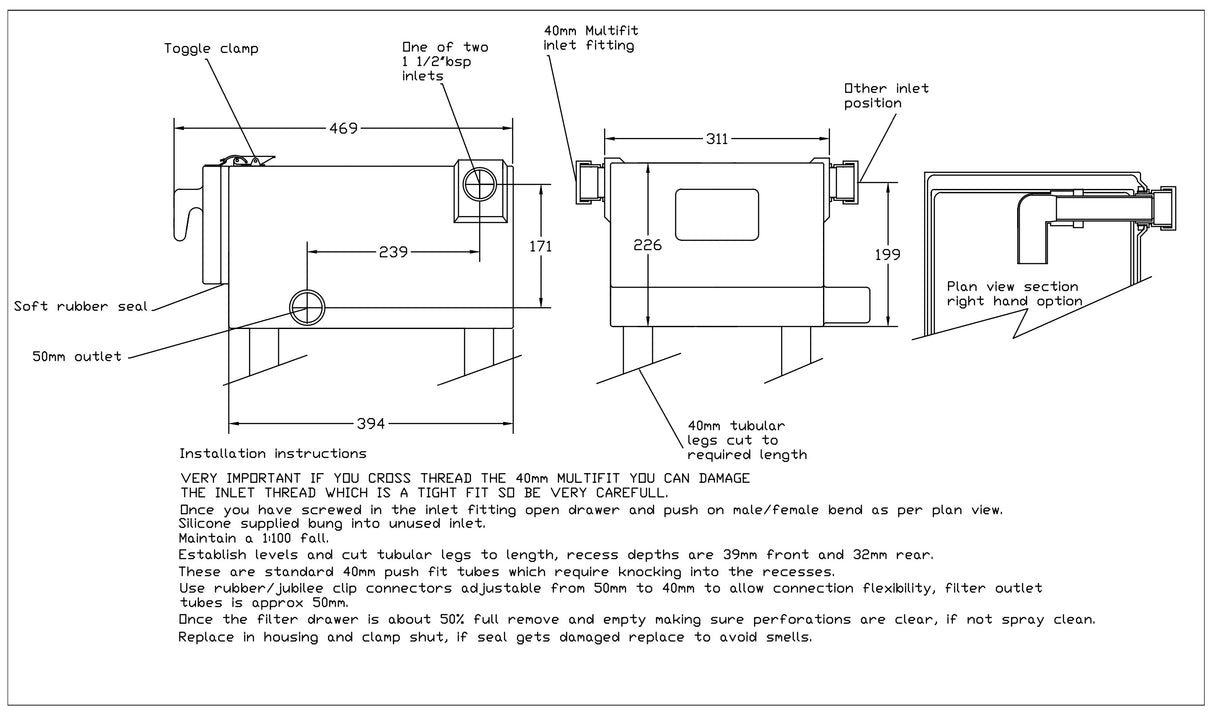 Toggle clamp

One of two 1 1/2"bsp inlets

40mm Multifit inlet fitting

Other inlet position

469

311

239

171

226

199

Soft rubber seal

50mm outlet

394

Plan view section right hand option

40mm tubular legs cut to required length

Installation instructions

VERY IMPORTANT IF YOU CROSS THREAD THE 40mm MULTIFIT YOU CAN DAMAGE THE INLET THREAD WHICH IS A TIGHT FIT SO BE VERY CAREFULL.
Once you have screwed in the inlet fitting open drawer and push on male/female bend as per plan view.
Silicone supplied bung into unused inlet.
Maintain a 1:100 fall.
Establish levels and cut tubular legs to length, recess depths are 39mm front and 32mm rear.
These are standard 40mm push fit tubes which require knocking into the recesses.
Use rubber/jubilee clip connectors adjustable from 50mm to 40mm to allow connection flexibility, filter outlet tubes is approx 50mm.
Once the filter drawer is about 50% full remove and empty making sure perforations are clear, if not spray clean.
Replace in housing and clamp shut, if seal gets damaged replace to avoid smells.